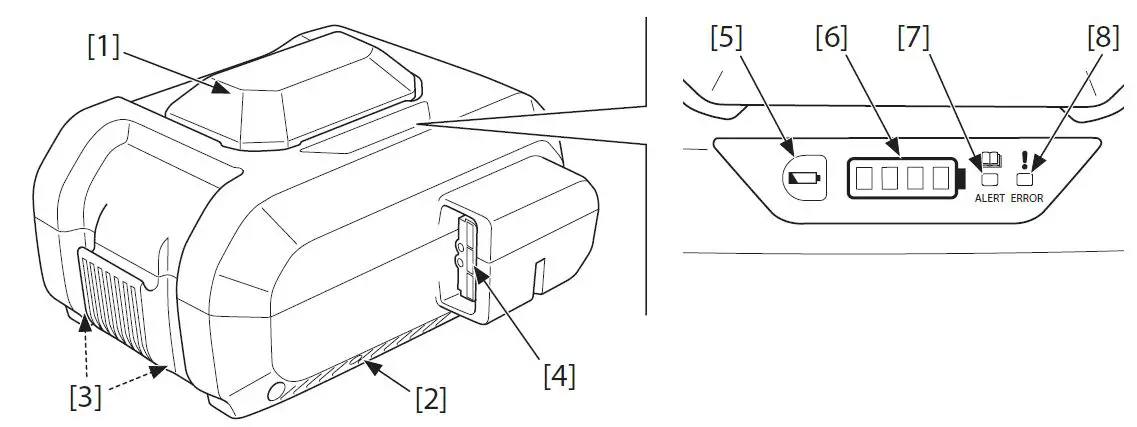 [1]
[3]
[2]
[4]
[5]
[6]
[7]
[8]
ALERT
ERROR