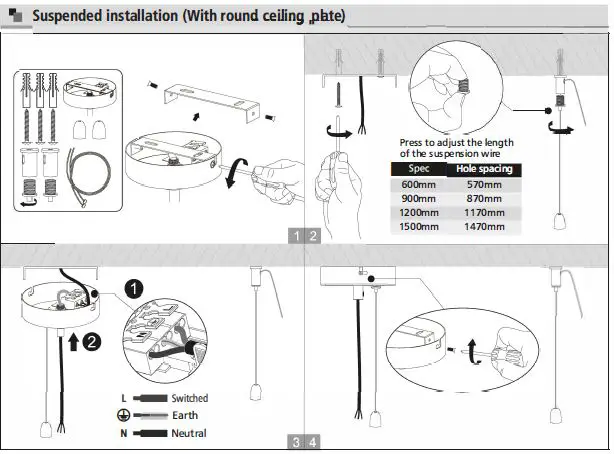 Suspended installation (With round ceiling plate)

Press to adjust the length of the suspension wire

| Spec | Hole spacing |
|---|---|
| 600mm | 570mm |
| 900mm | 870mm |
| 1200mm | 1170mm |
| 1500mm | 1470mm |

1 2

1

2

L Switched
Earth
N Neutral

3 4