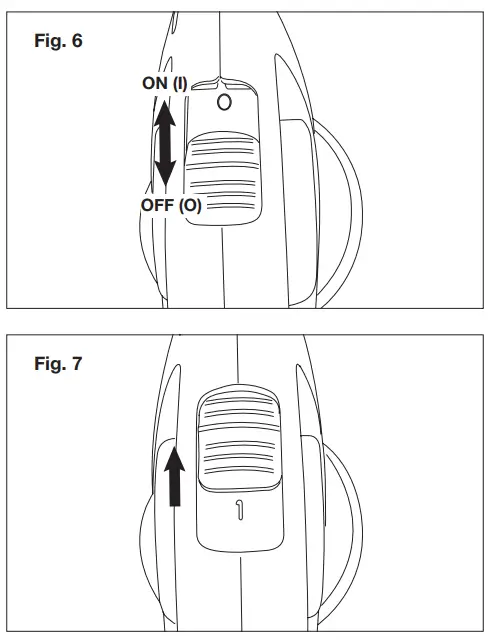 Fig. 6

ON (I)

O

OFF (O)

Fig. 7

1