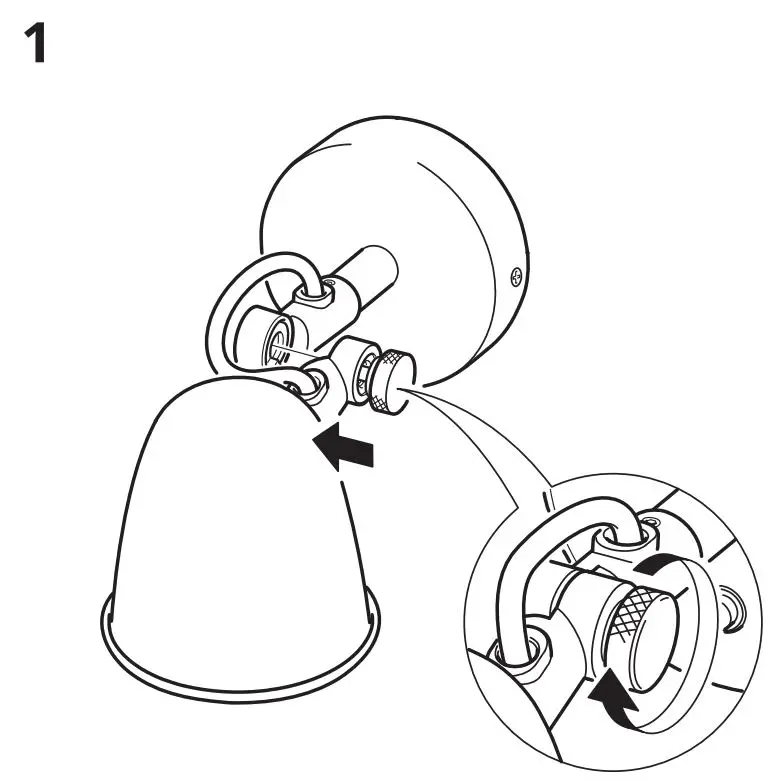 1