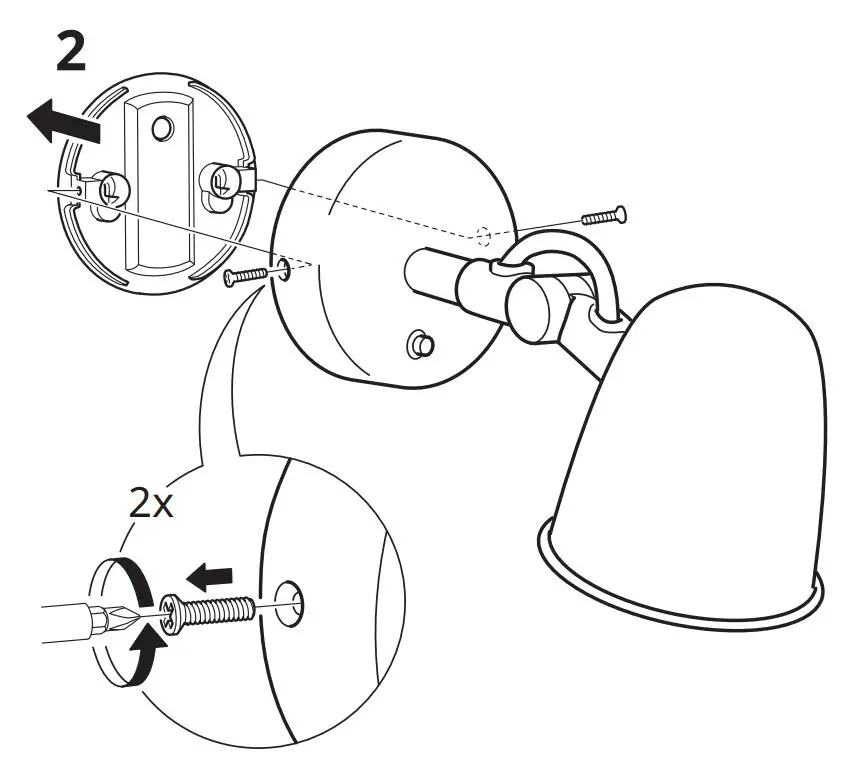 2

2x