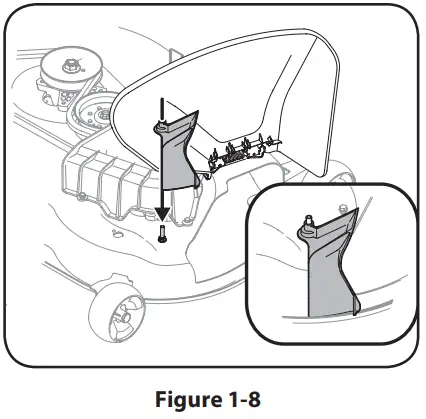 Figure 1-8