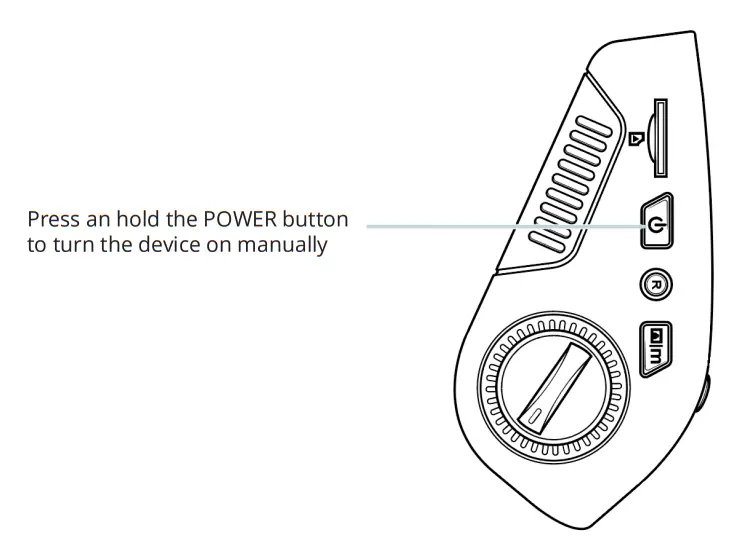 Press an hold the POWER button to turn the device on manually

R