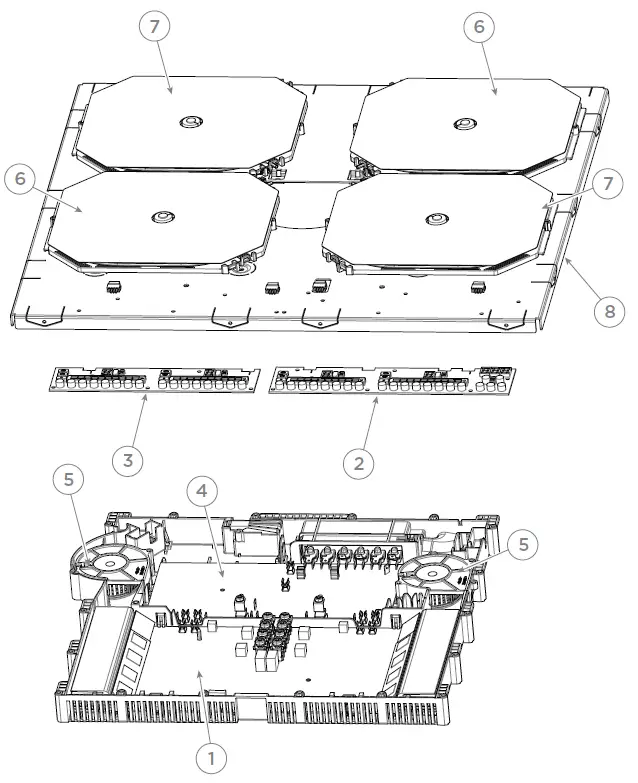 7
6
6
7
8
3
2
5
4
5
1