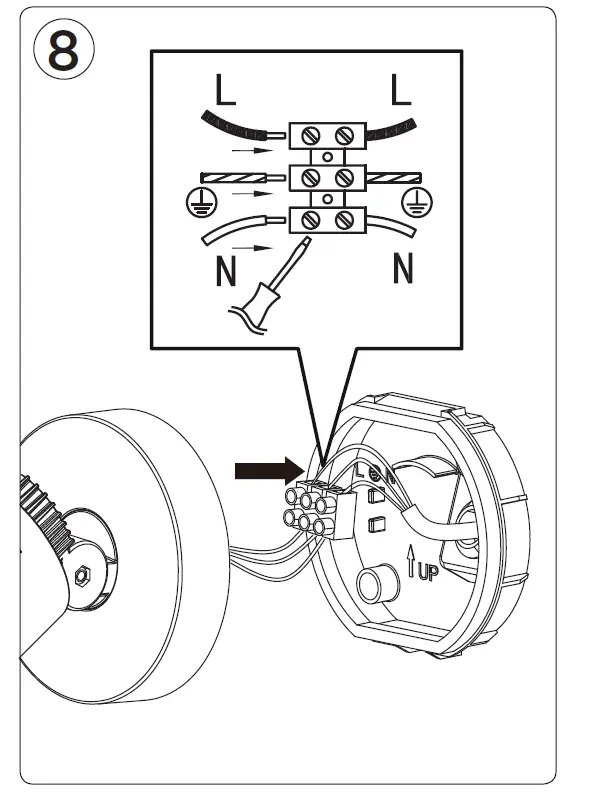 8

L L

N N

L N

UP