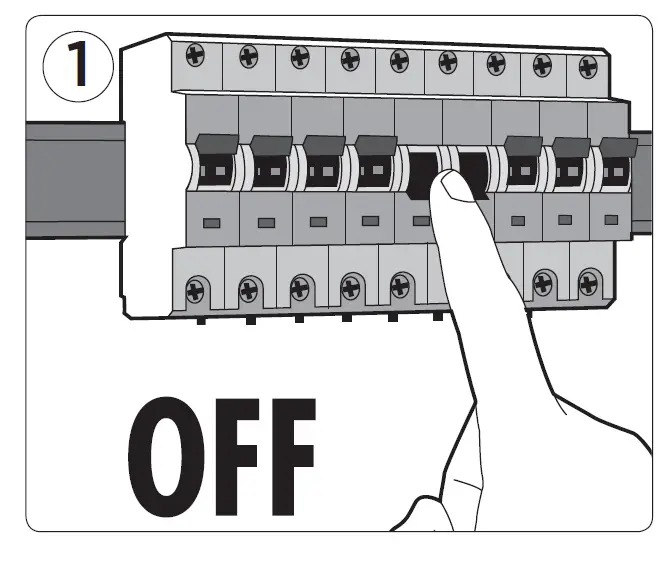 1

OFF