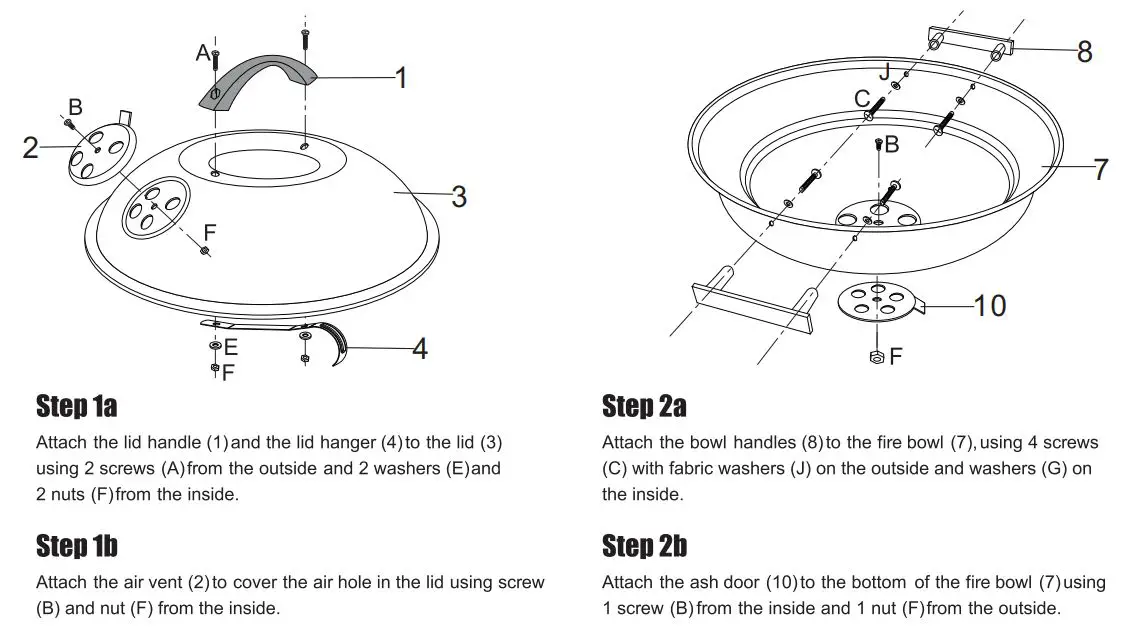 A
1
B
2
3
F
E
F
4

Step 1a

Attach the lid handle (1) and the lid hanger (4) to the lid (3) using 2 screws (A) from the outside and 2 washers (E) and 2 nuts (F) from the inside.

Step 1b

Attach the air vent (2) to cover the air hole in the lid using screw (B) and nut (F) from the inside.

8
J
C
B
7
10
F

Step 2a

Attach the bowl handles (8) to the fire bowl (7), using 4 screws (C) with fabric washers (J) on the outside and washers (G) on the inside.

Step 2b

Attach the ash door (10) to the bottom of the fire bowl (7) using 1 screw (B) from the inside and 1 nut (F) from the outside.