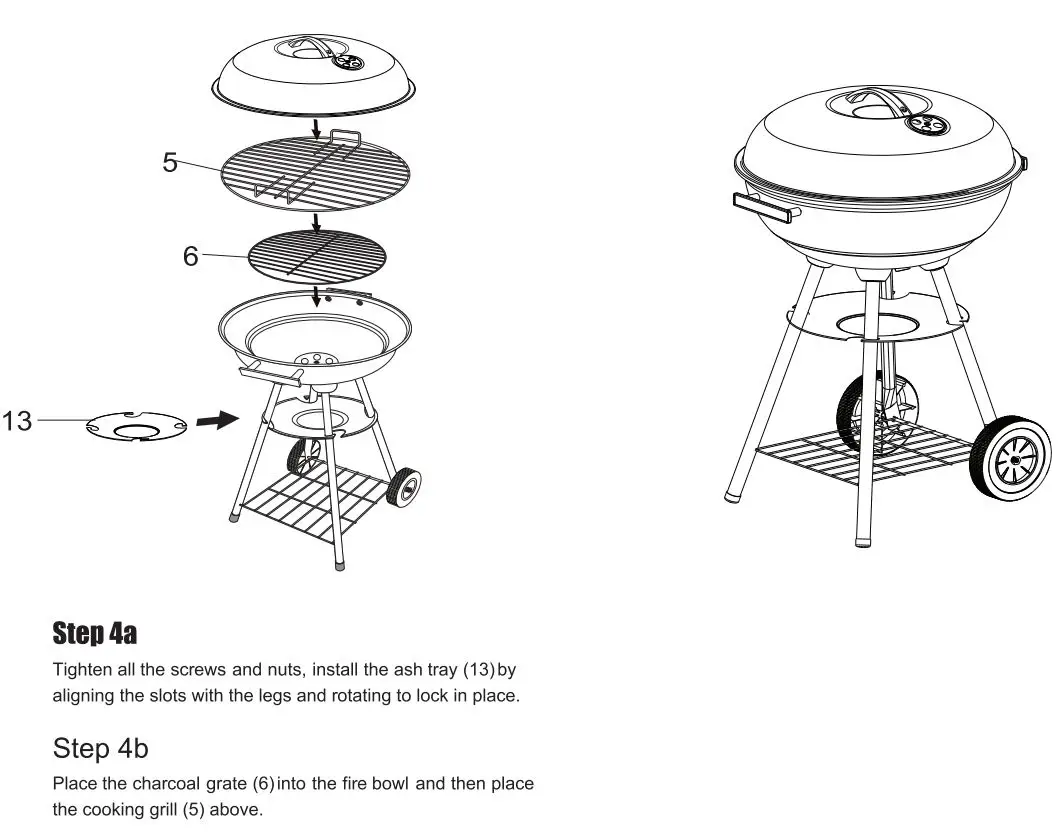 5

6

13

Step 4a

Tighten all the screws and nuts, install the ash tray (13) by aligning the slots with the legs and rotating to lock in place.

Step 4b

Place the charcoal grate (6) into the fire bowl and then place the cooking grill (5) above.