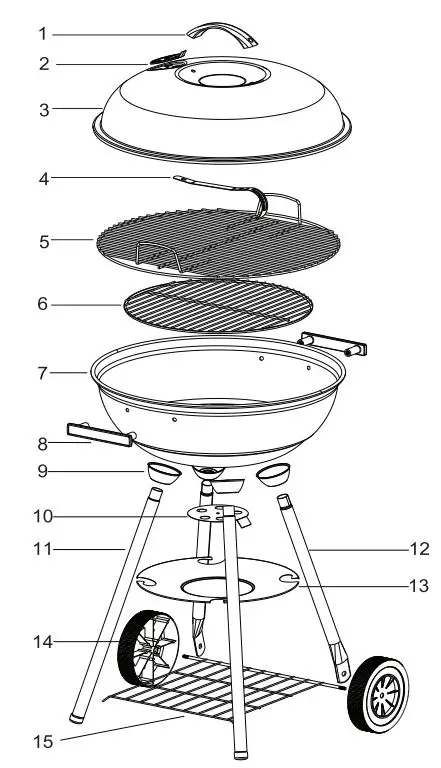 1
2
3
4
5
6
7
8
9
10
11
12
13
14
15