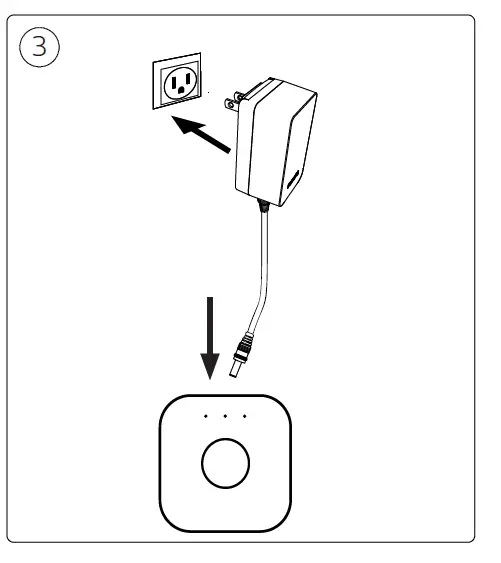 3