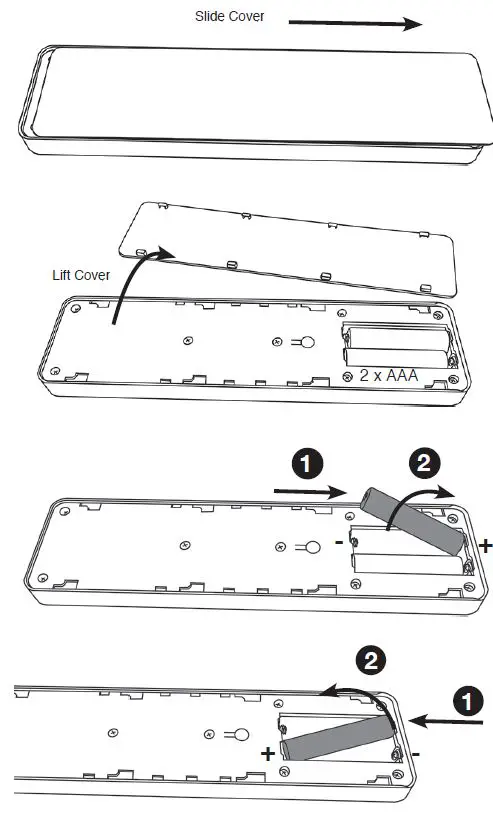 Slide Cover

Lift Cover

2 x AAA

1

2

-

+

2

1

+

-