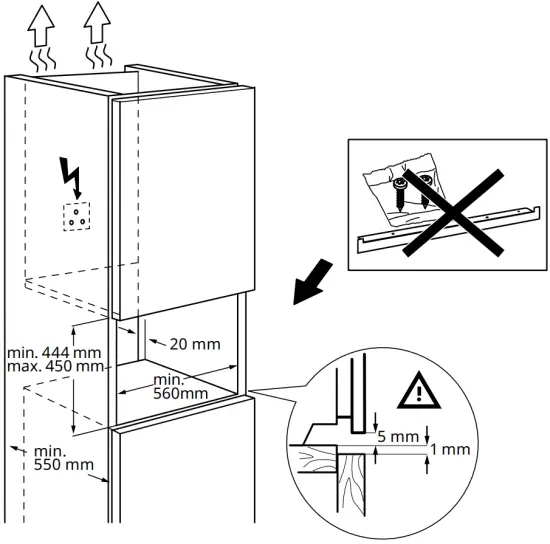 20 mm

min. 444 mm
max. 450 mm

min.
560mm

min.
550 mm

5 mm

1 mm