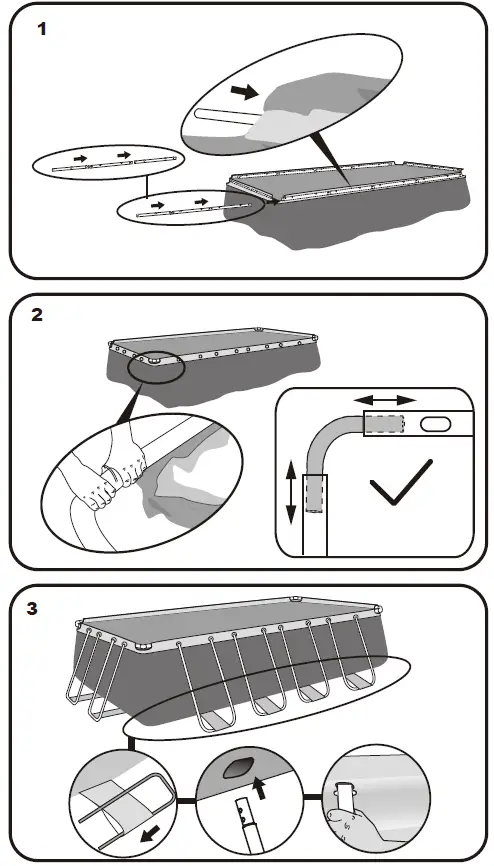 1

2

3