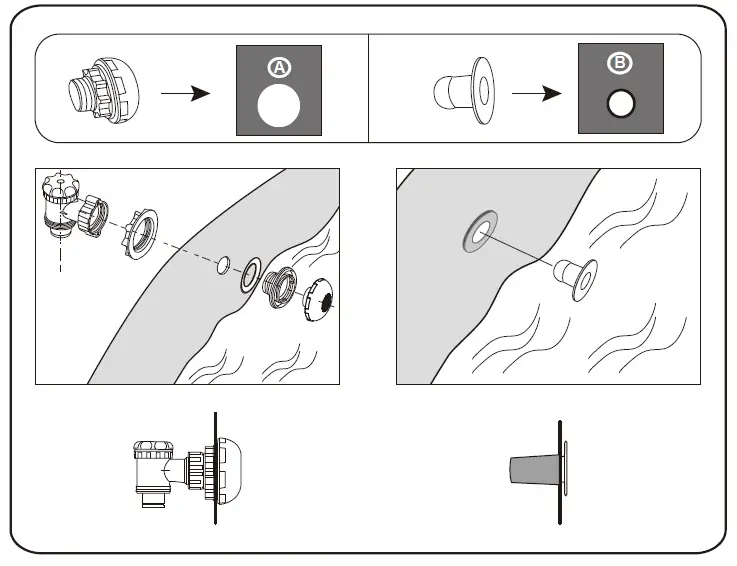 A

B