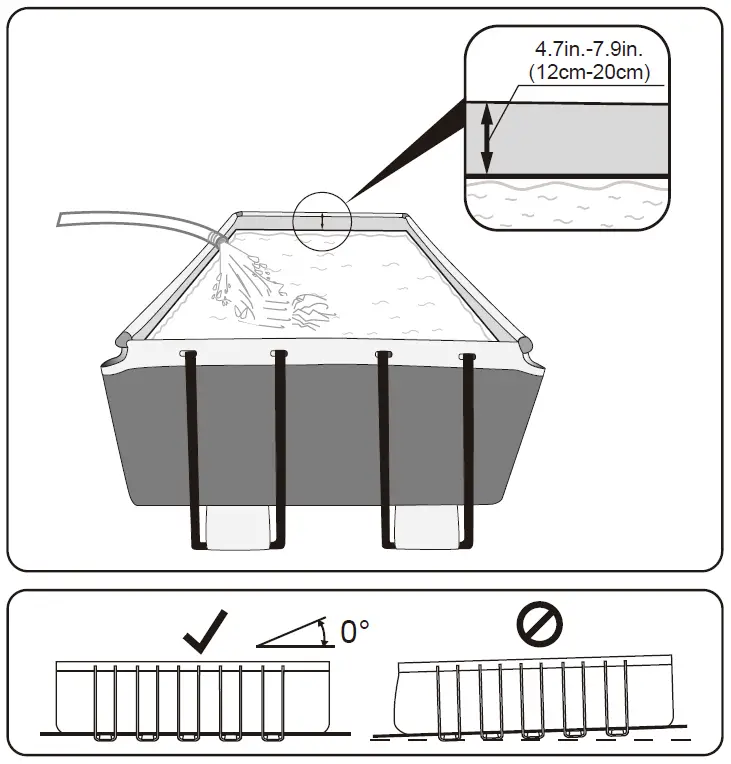 4.7in.-7.9in.
(12cm-20cm)

0°