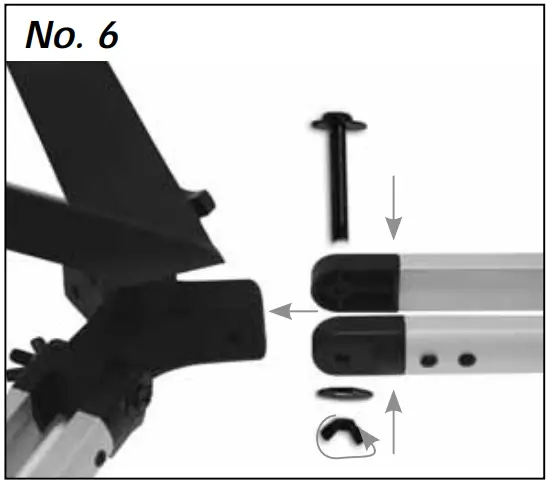 No. 6