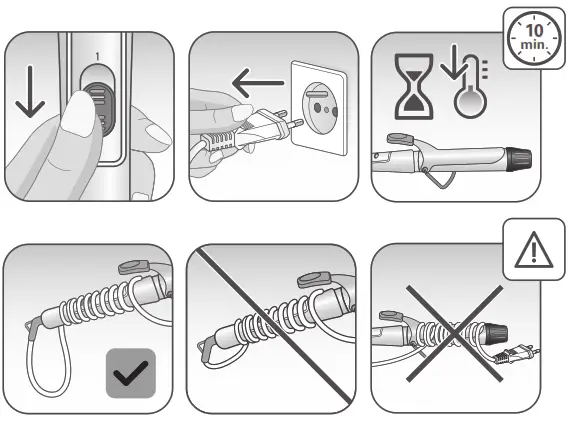 1

10
min.