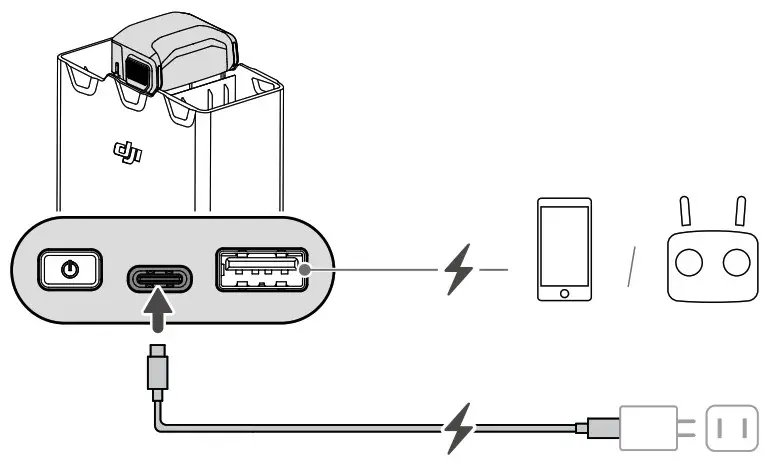 dji