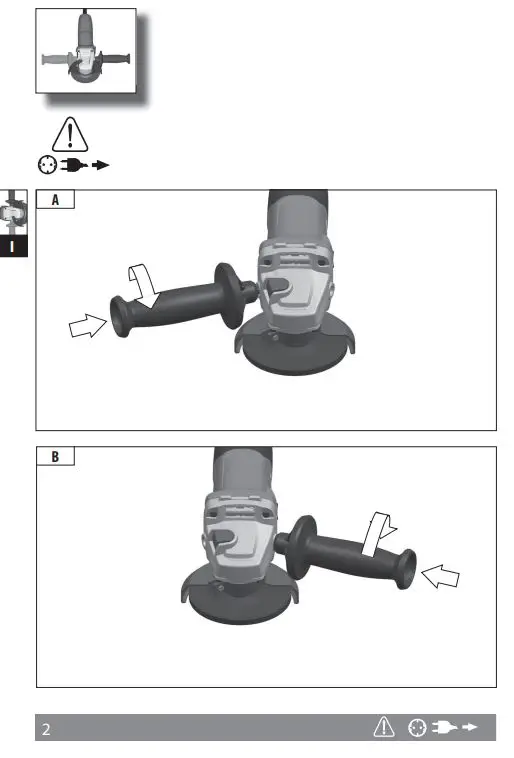 I

A

B

2