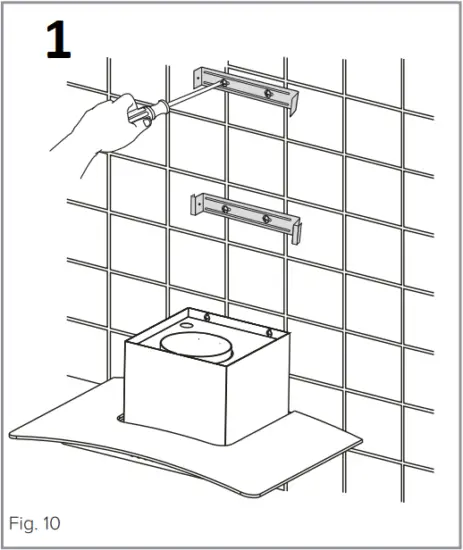 1

Fig. 10