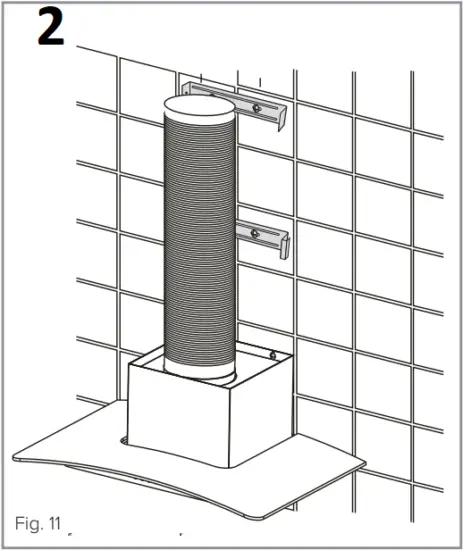 2

Fig. 11