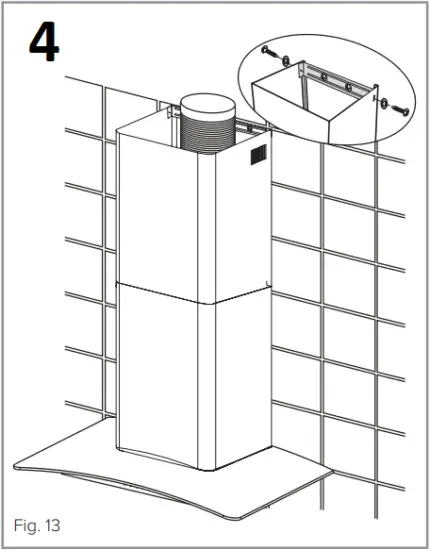 4

Fig. 13