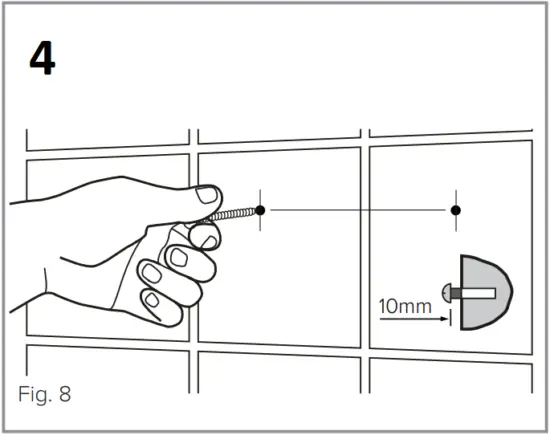 4

10mm

Fig. 8