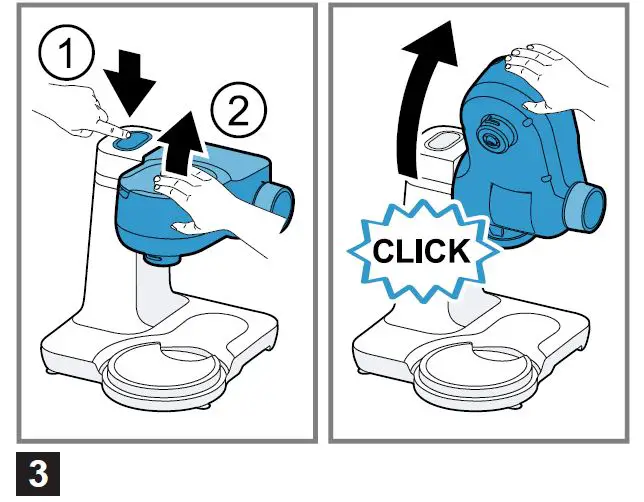 1

2

CLICK

3