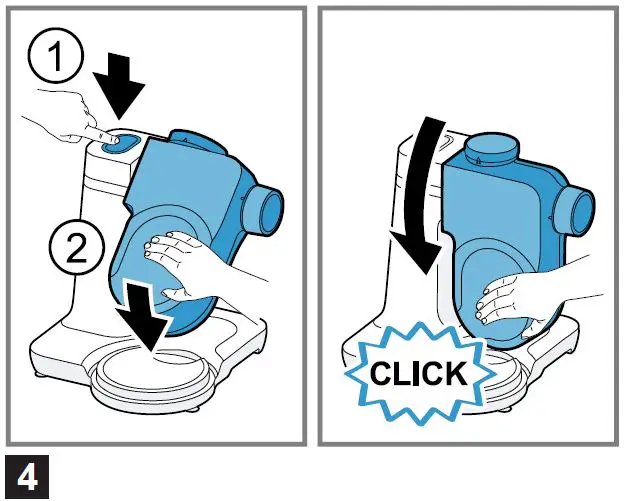 1

2

CLICK

4