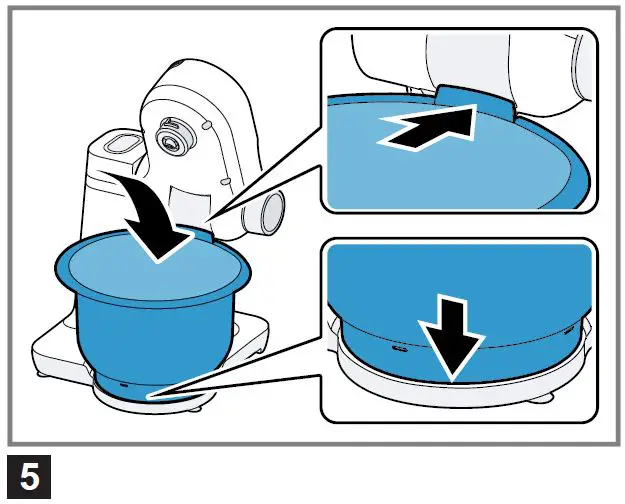 5