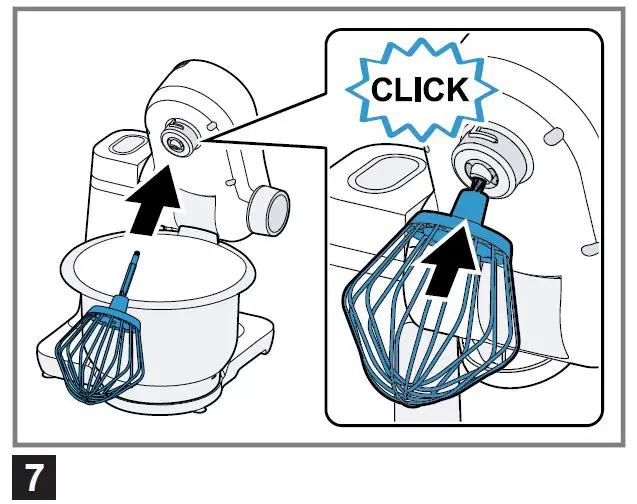 CLICK

7