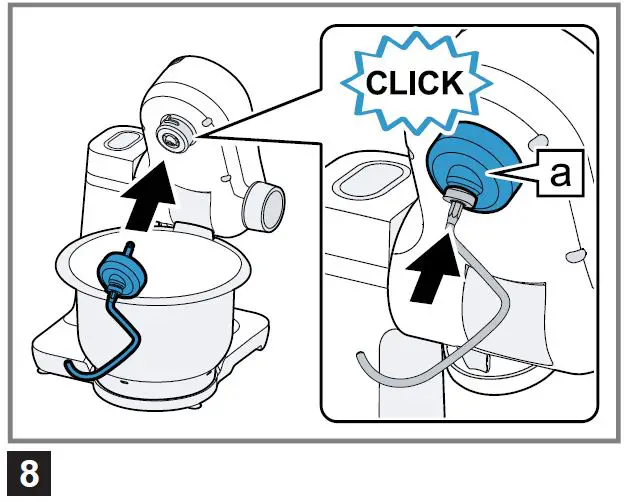 CLICK

a

8