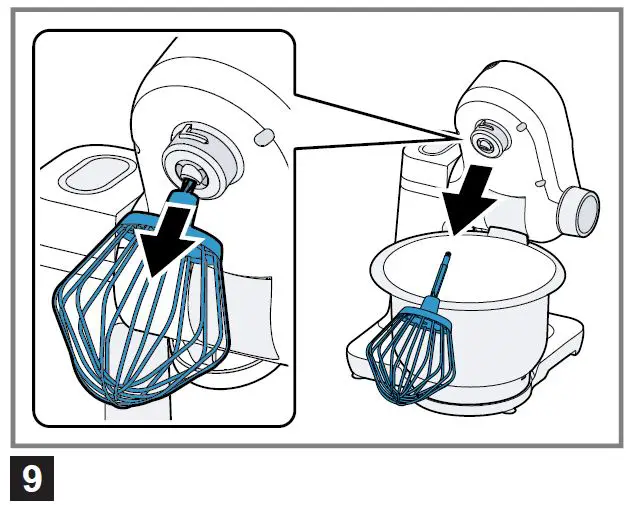 9