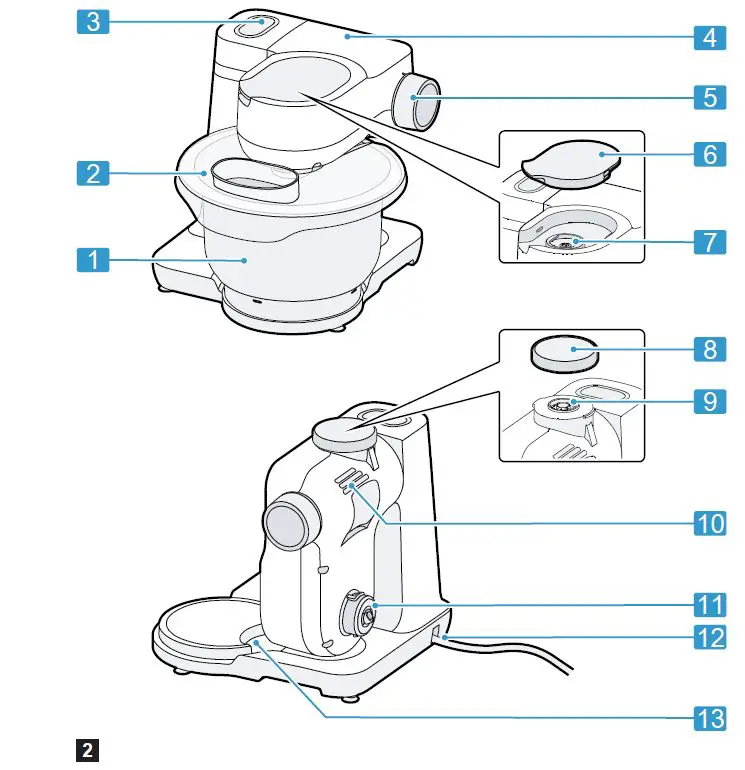 3
4
5
2
6
7
1
8
9
10
11
12
13
2