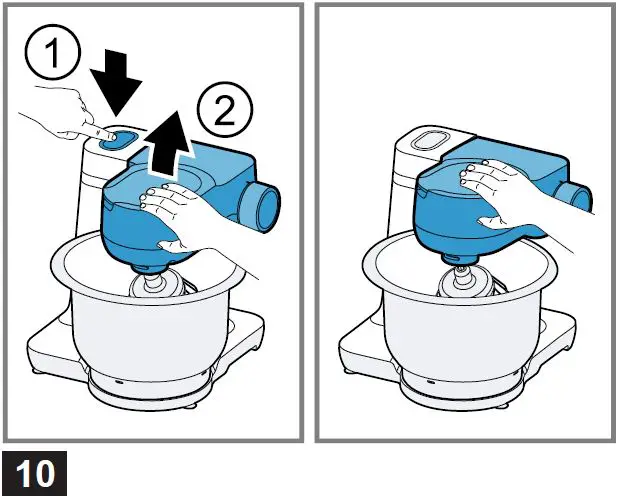 1
2
10