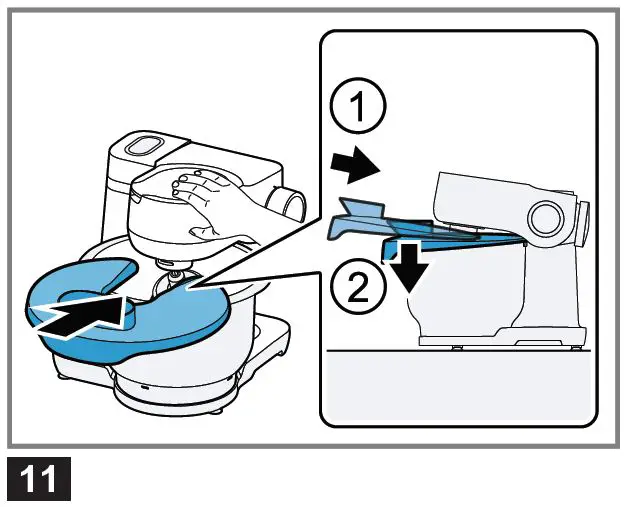 1
2
11