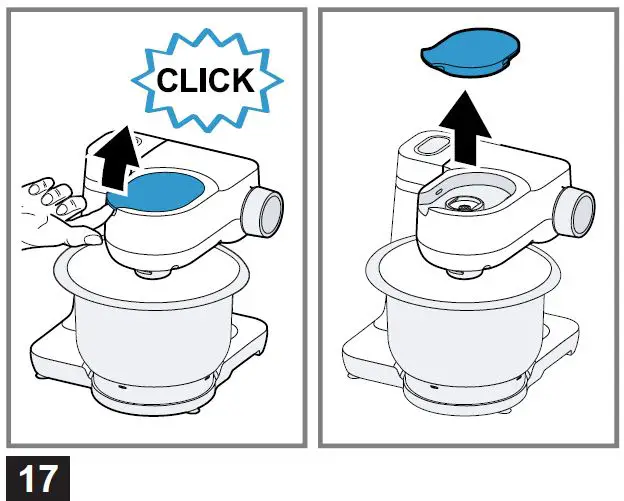 CLICK

17