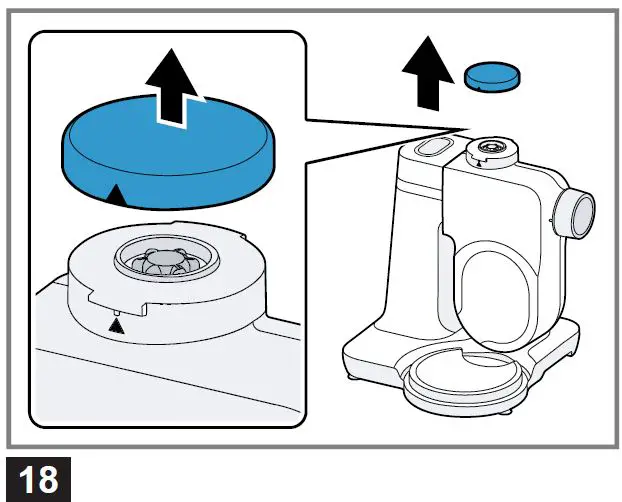 18