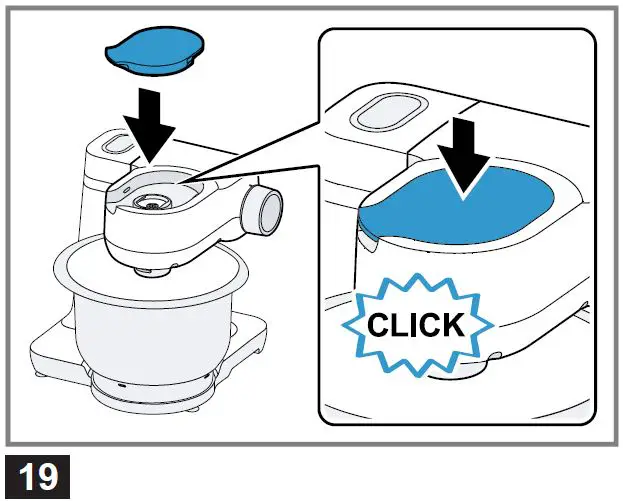 CLICK

19