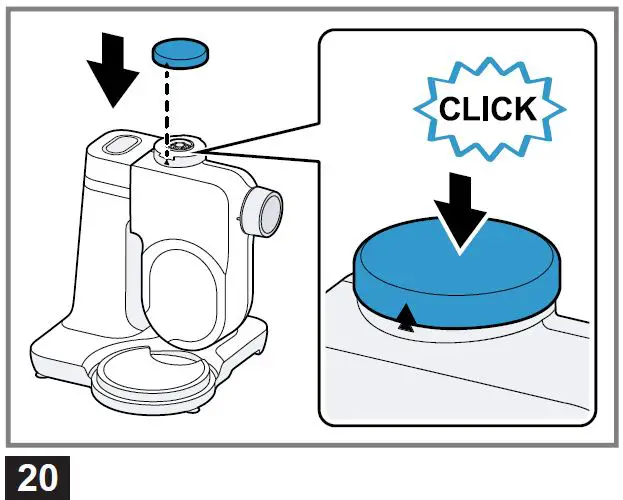 CLICK

20