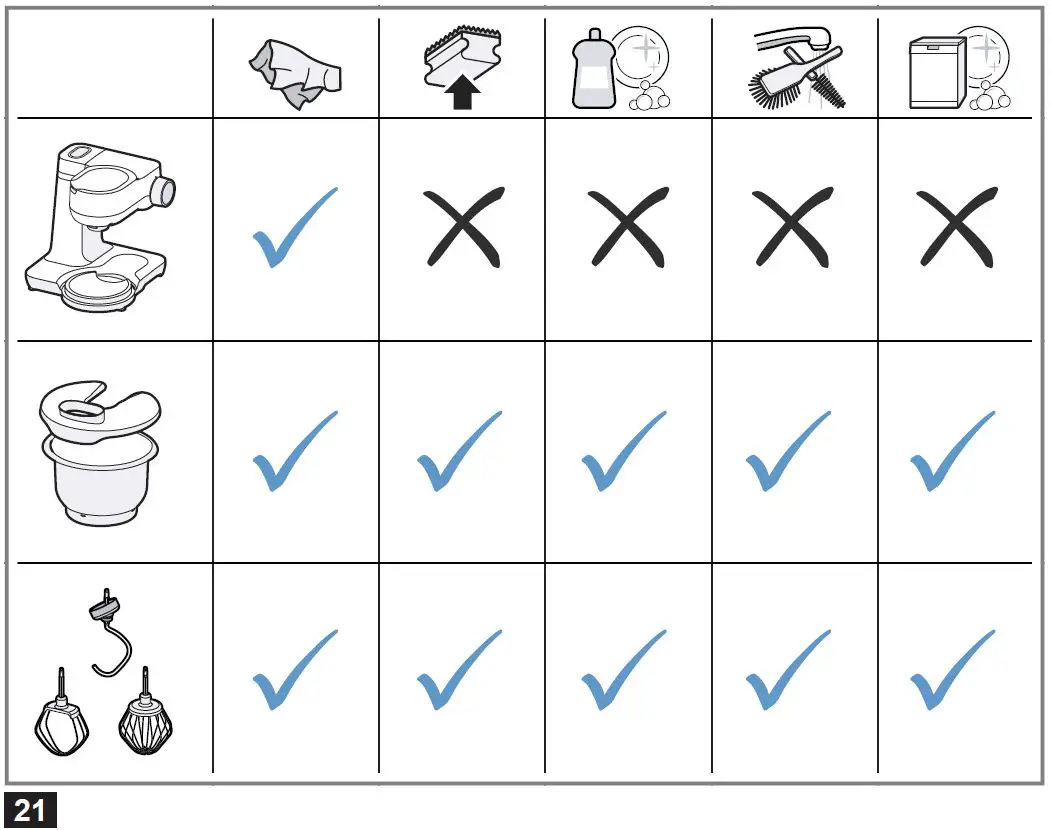 21