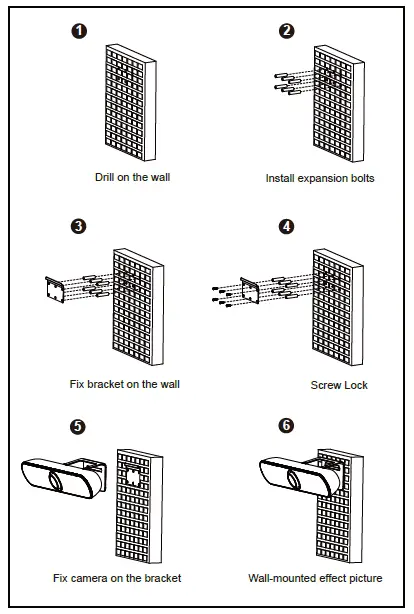 1

Drill on the wall

2

Install expansion bolts

3

Fix bracket on the wall

4

Screw Lock

5

Fix camera on the bracket

6

Wall-mounted effect picture