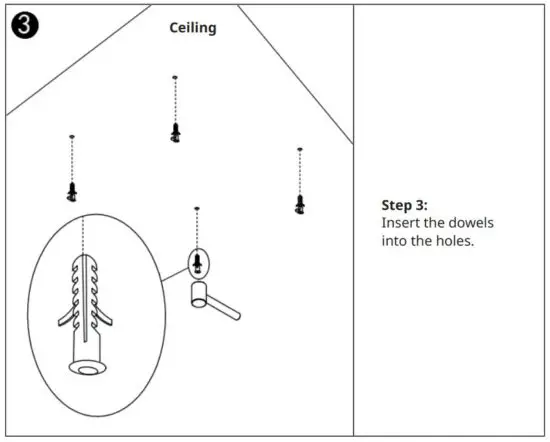 3

Ceiling

Step 3:
Insert the dowels into the holes.