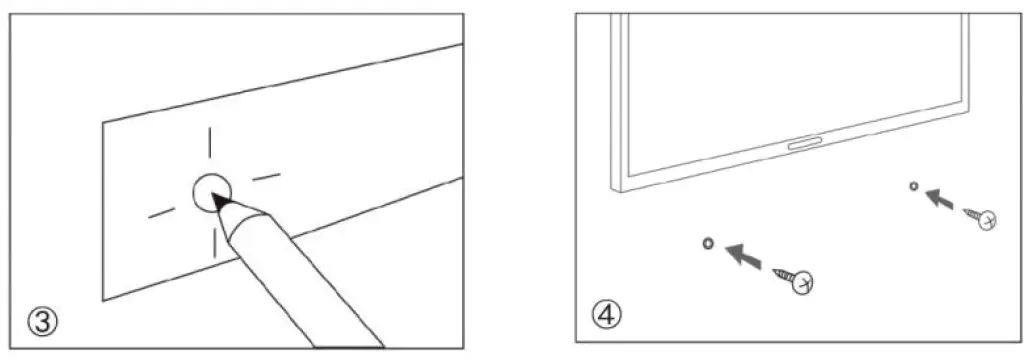 ③

④