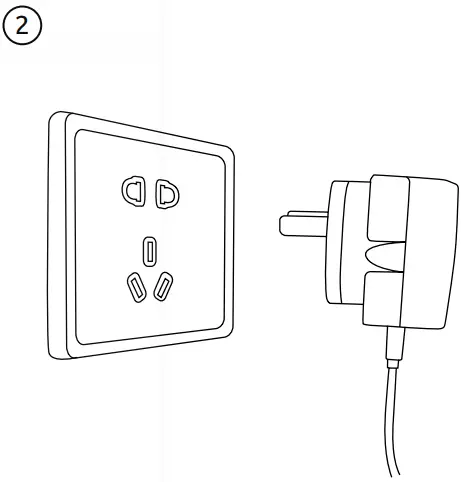 ②