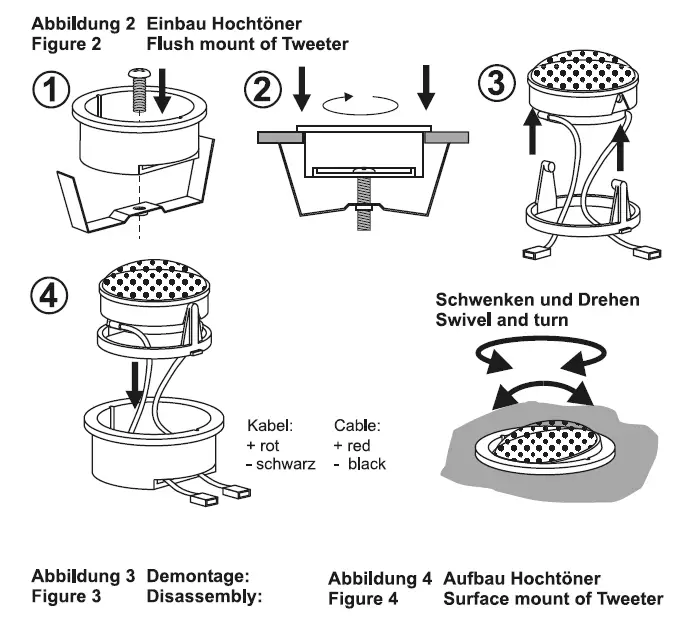 Abbildung 2 Einbau Hochtöner
Figure 2 Flush mount of Tweeter

1

2

3

4

Schwenken und Drehen
Swivel and turn

Kabel:
+ rot
- schwarz

Cable:
+ red
- black

Abbildung 3 Demontage:
Figure 3 Disassembly:

Abbildung 4 Aufbau Hochtöner
Figure 4 Surface mount of Tweeter