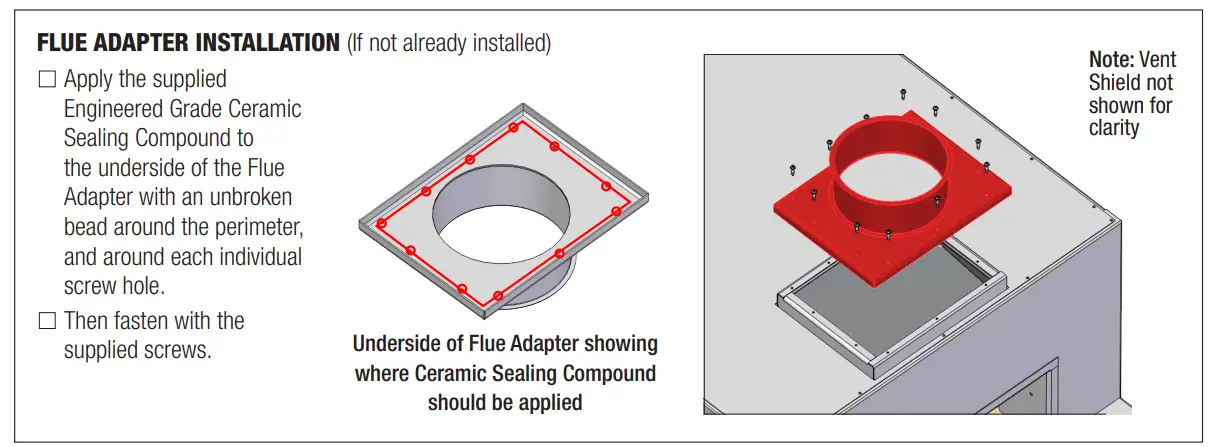 FLUE ADAPTER INSTALLATION (If not already installed)

☐ Apply the supplied Engineered Grade Ceramic Sealing Compound to the underside of the Flue Adapter with an unbroken bead around the perimeter, and around each individual screw hole.

☐ Then fasten with the supplied screws.

Underside of Flue Adapter showing where Ceramic Sealing Compound should be applied

Note: Vent Shield not shown for clarity