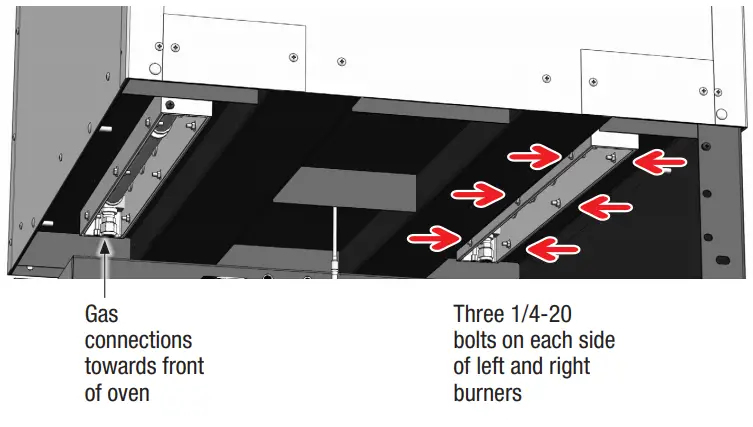 Gas connections towards front of oven

Three 1/4-20 bolts on each side of left and right burners