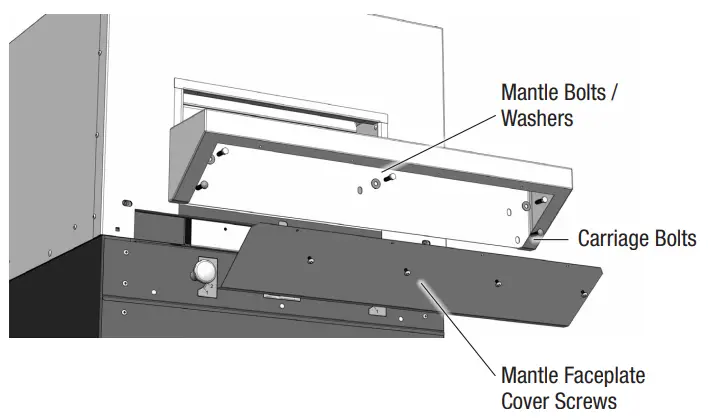 Mantle Bolts / Washers

Carriage Bolts

Mantle Faceplate Cover Screws