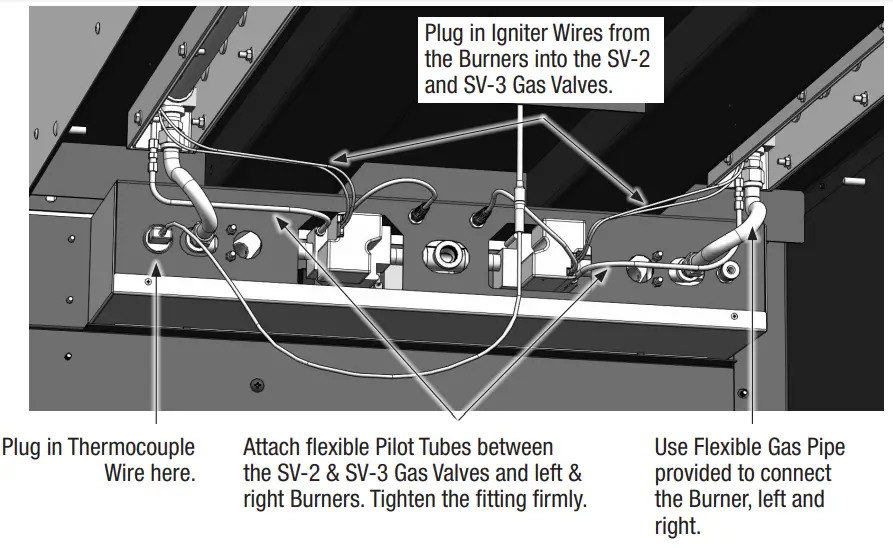 Plug in Igniter Wires from the Burners into the SV-2 and SV-3 Gas Valves.

Plug in Thermocouple Wire here.

Attach flexible Pilot Tubes between the SV-2 & SV-3 Gas Valves and left & right Burners. Tighten the fitting firmly.

Use Flexible Gas Pipe provided to connect the Burner, left and right.